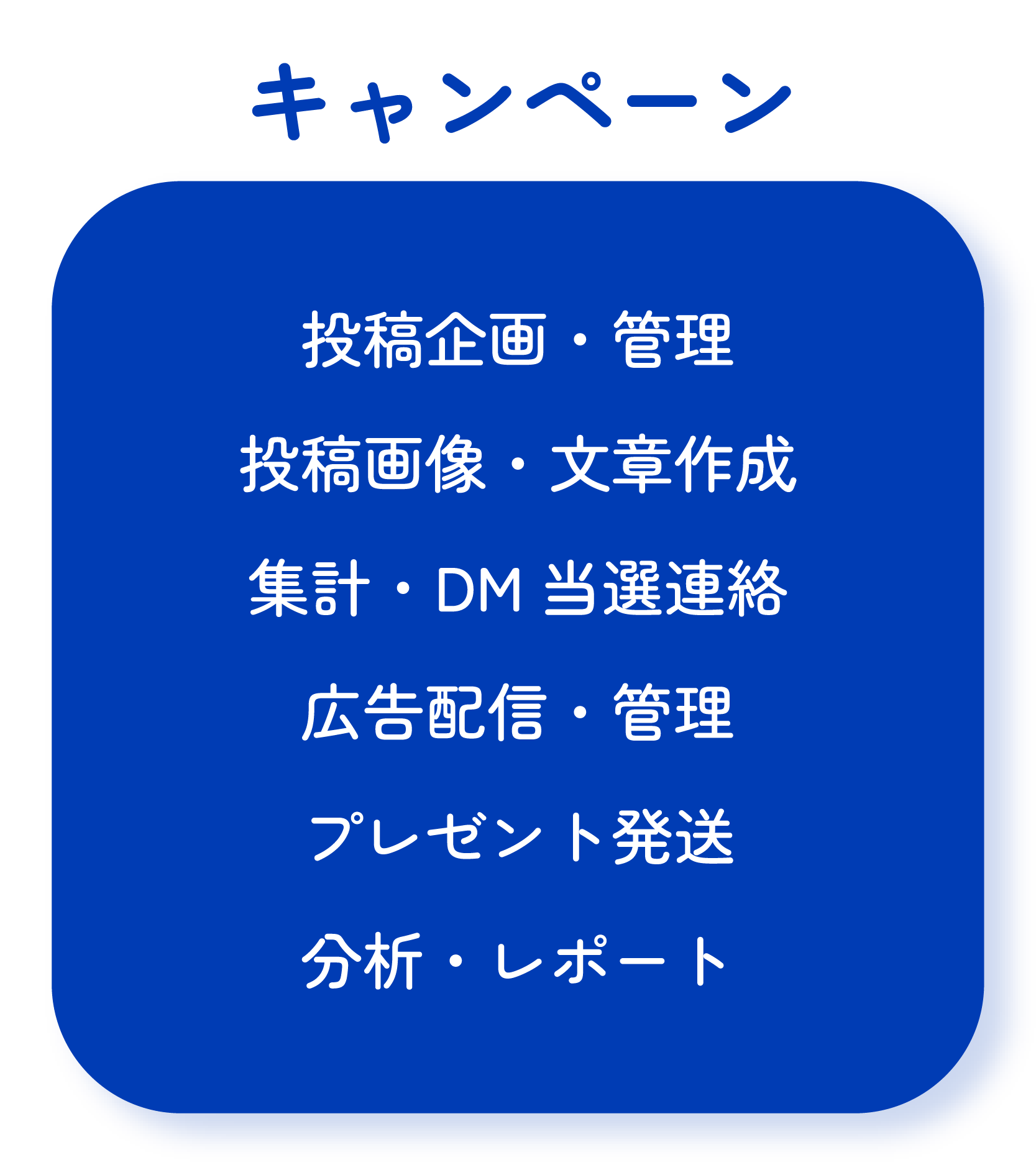 キャンペーン

投稿企画・管理

投稿画像・文章作成

集計・DM当選連絡

広告配信・管理

プレゼント発送

分析・レポート